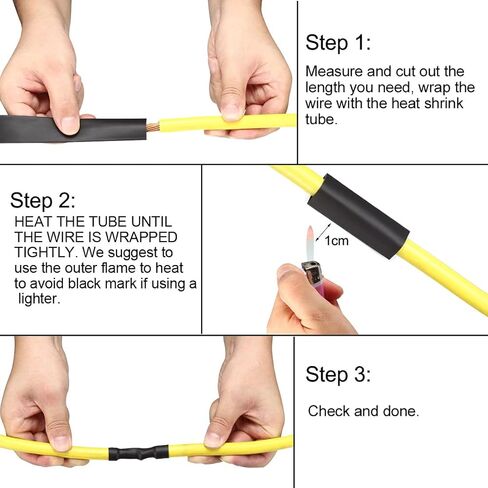 Step 1:

Measure and cut out the length you need, wrap the wire with the heat shrink tube.

Step 2:

HEAT THE TUBE UNTIL THE WIRE IS WRAPPED TIGHTLY. We suggest to use the outer flame to heat to avoid black mark if using a lighter.

1cm

Step 3:

Check and done.