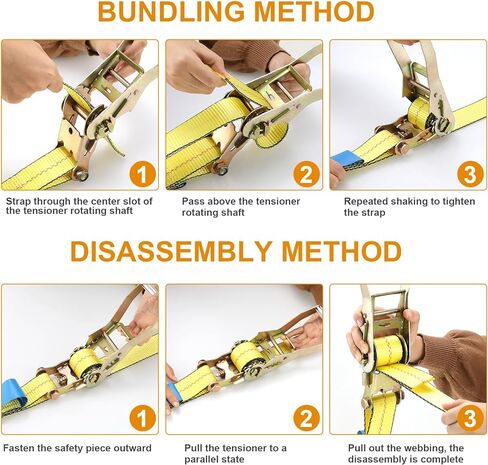 BUNDLING METHOD

1

Strap through the center slot of the tensioner rotating shaft

2

Pass above the tensioner rotating shaft

3

Repeated shaking to tighten the strap

DISASSEMBLY METHOD

1

Fasten the safety piece outward

2

Pull the tensioner to a parallel state

3

Pull out the webbing, the disassembly is complete