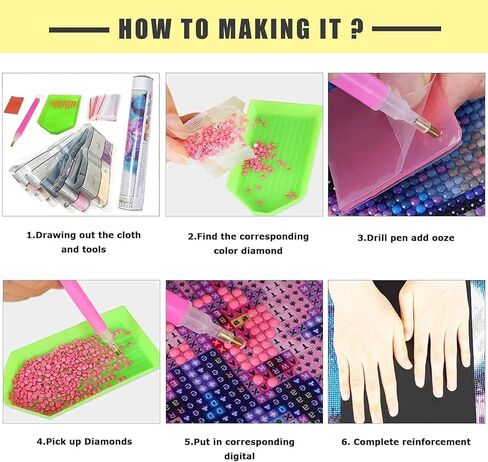 HOW TO MAKING IT ?

1.Drawing out the cloth and tools

2.Find the corresponding color diamond

3.Drill pen add ooze

4.Pick up Diamonds

5.Put in corresponding digital

6. Complete reinforcement