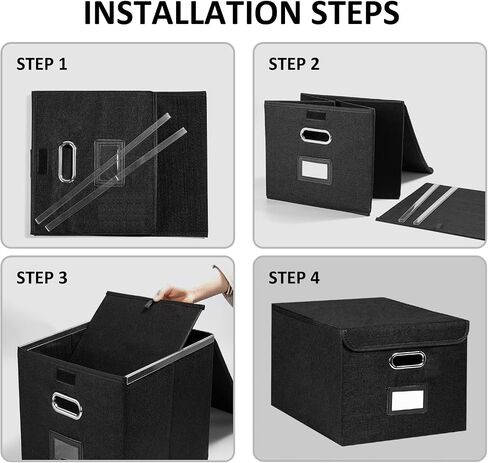 INSTALLATION STEPS

STEP 1

STEP 2

STEP 3

STEP 4