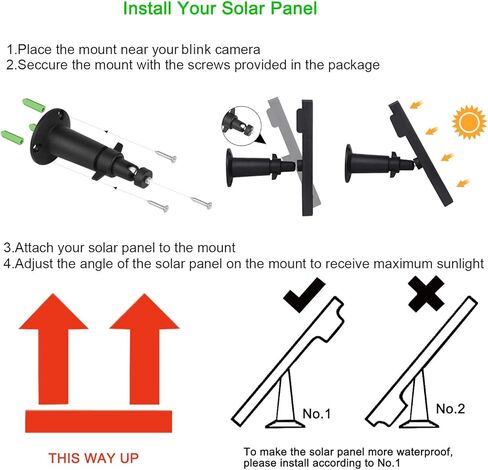 Install Your Solar Panel

1.Place the mount near your blink camera
2.Seccure the mount with the screws provided in the package

3.Attach your solar panel to the mount
4.Adjust the angle of the solar panel on the mount to receive maximum sunlight

No.1

No.2

THIS WAY UP

To make the solar panel more waterproof, please install according to No.1