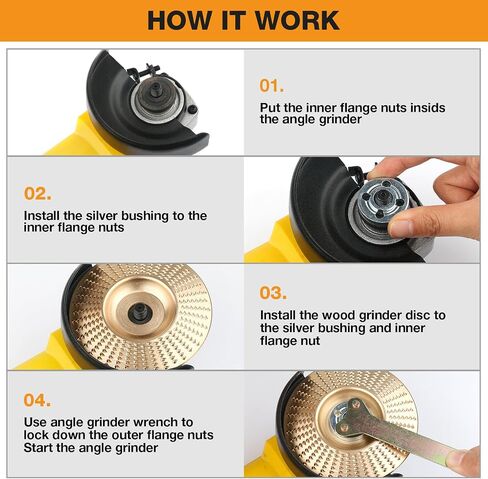 HOW IT WORK

01.
Put the inner flange nuts insids the angle grinder

02.
Install the silver bushing to the inner flange nuts

03.
Install the wood grinder disc to the silver bushing and inner flange nut

04.
Use angle grinder wrench to lock down the outer flange nuts
Start the angle grinder