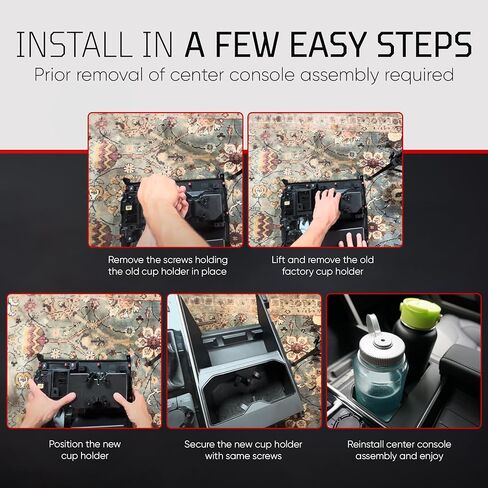 INSTALL IN A FEW EASY STEPS
Prior removal of center console assembly required

Remove the screws holding the old cup holder in place

Lift and remove the old factory cup holder

Position the new cup holder

Secure the new cup holder with same screws

Reinstall center console assembly and enjoy