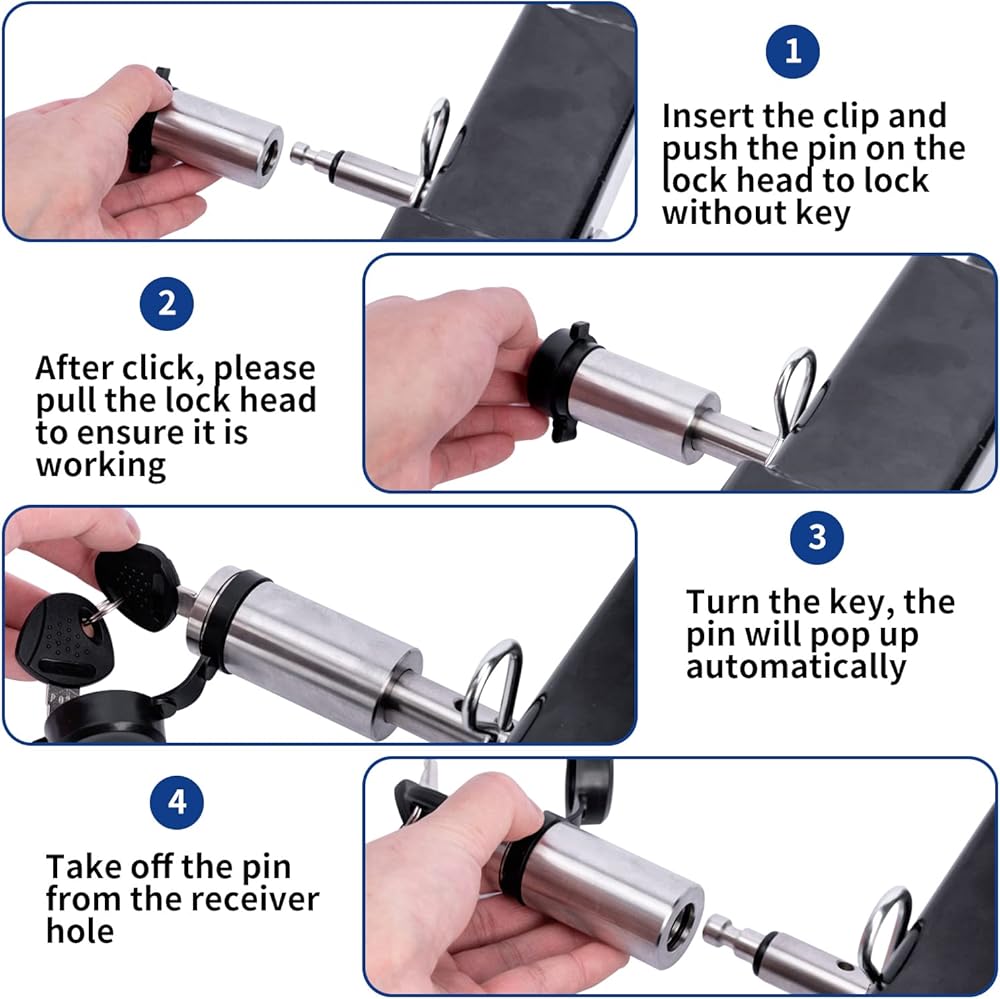 1

Insert the clip and push the pin on the lock head to lock without key

2

After click, please pull the lock head to ensure it is working

3

Turn the key, the pin will pop up automatically

4

Take off the pin from the receiver hole