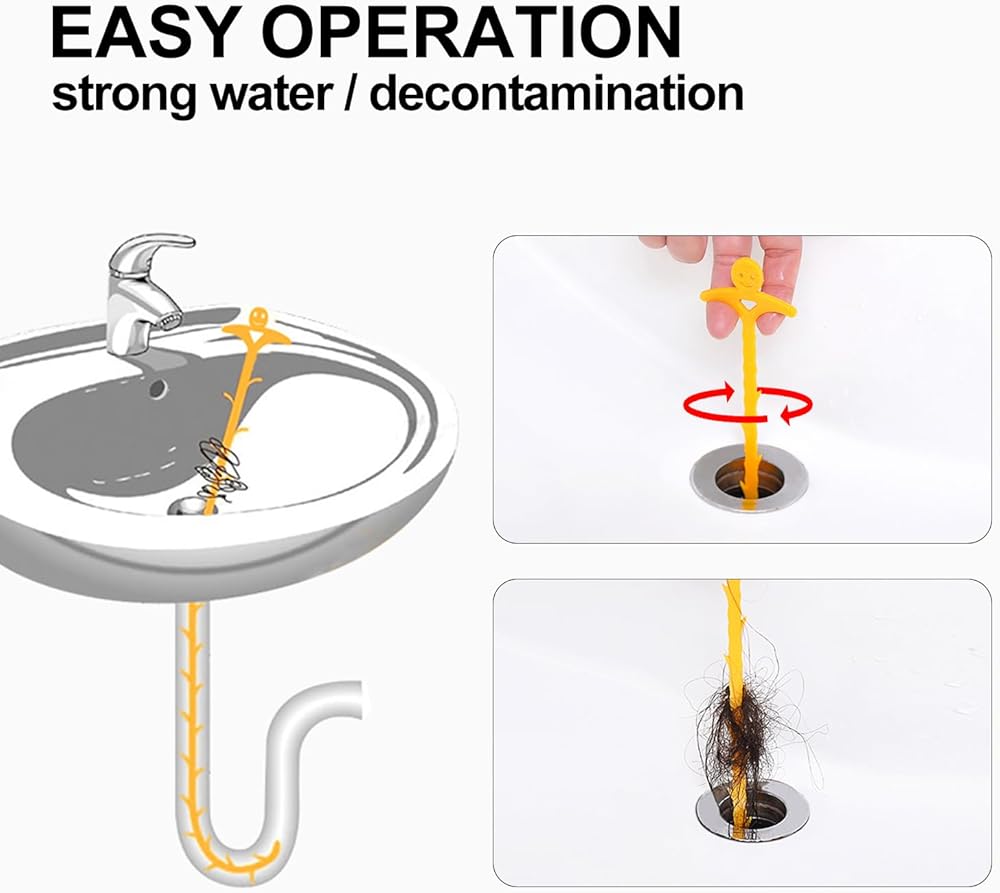 EASY OPERATION
strong water / decontamination