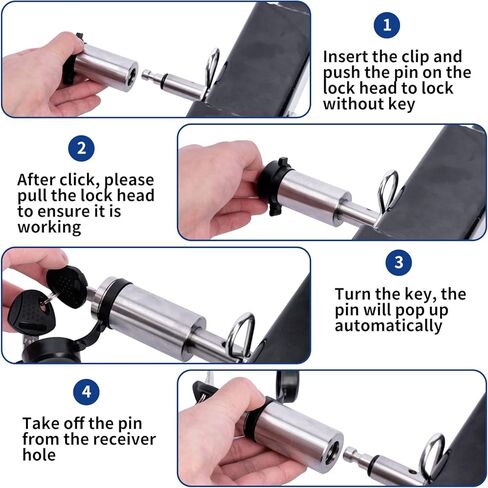 1

Insert the clip and push the pin on the lock head to lock without key

2

After click, please pull the lock head to ensure it is working

3

Turn the key, the pin will pop up automatically

4

Take off the pin from the receiver hole