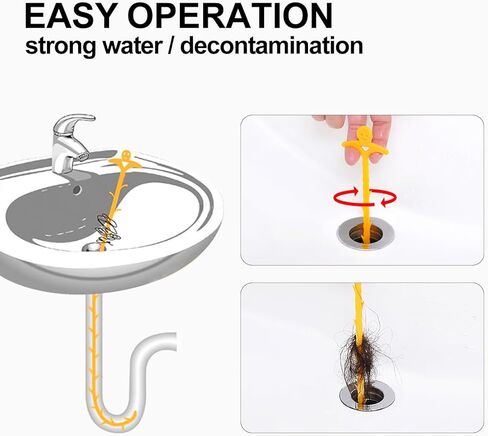 EASY OPERATION
strong water / decontamination