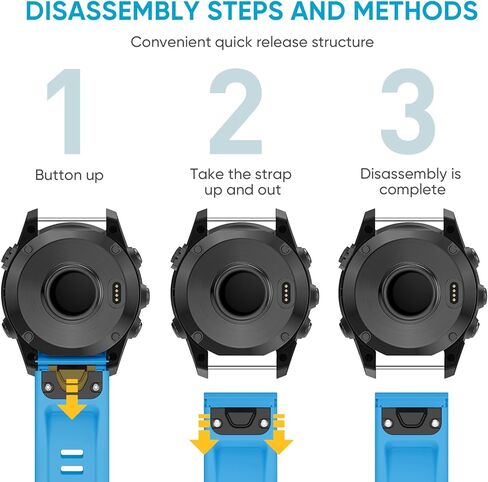 DISASSEMBLY STEPS AND METHODS

Convenient quick release structure

1

Button up

2

Take the strap up and out

3

Disassembly is complete