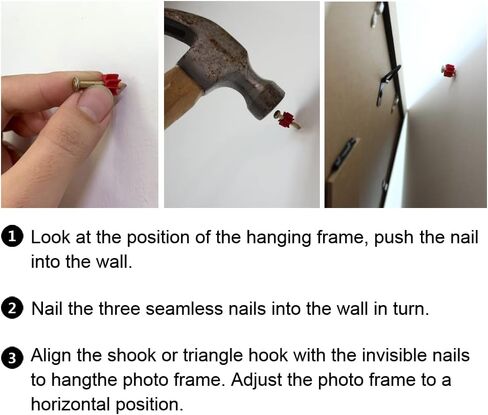 ❶ Look at the position of the hanging frame, push the nail into the wall.

❷ Nail the three seamless nails into the wall in turn.

❸ Align the shook or triangle hook with the invisible nails to hangthe photo frame. Adjust the photo frame to a horizontal position.