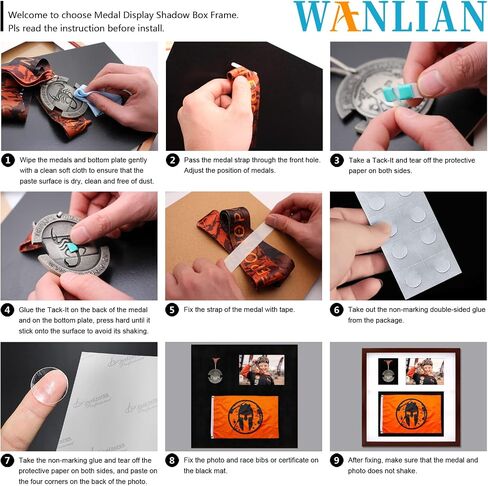 Welcome to choose Medal Display Shadow Box Frame.
Pls read the instruction before install.

WANLIAN

1 Wipe the medals and bottom plate gently with a clean soft cloth to ensure that the paste surface is dry, clean and free of dust.

2 Pass the medal strap through the front hole. Adjust the position of medals.

3 Take a Tack-It and tear off the protective paper on both sides.

4 Glue the Tack-It on the back of the medal and on the bottom plate, press hard until it stick onto the surface to avoid its shaking.

5 Fix the strap of the medal with tape.

6 Take out the non-marking double-sided glue from the package.

7 Take the non-marking glue and tear off the protective paper on both sides, and paste on the four corners on the back of the photo.

8 Fix the photo and race bibs or certificate on the black mat.

9 After fixing, make sure that the medal and photo does not shake.