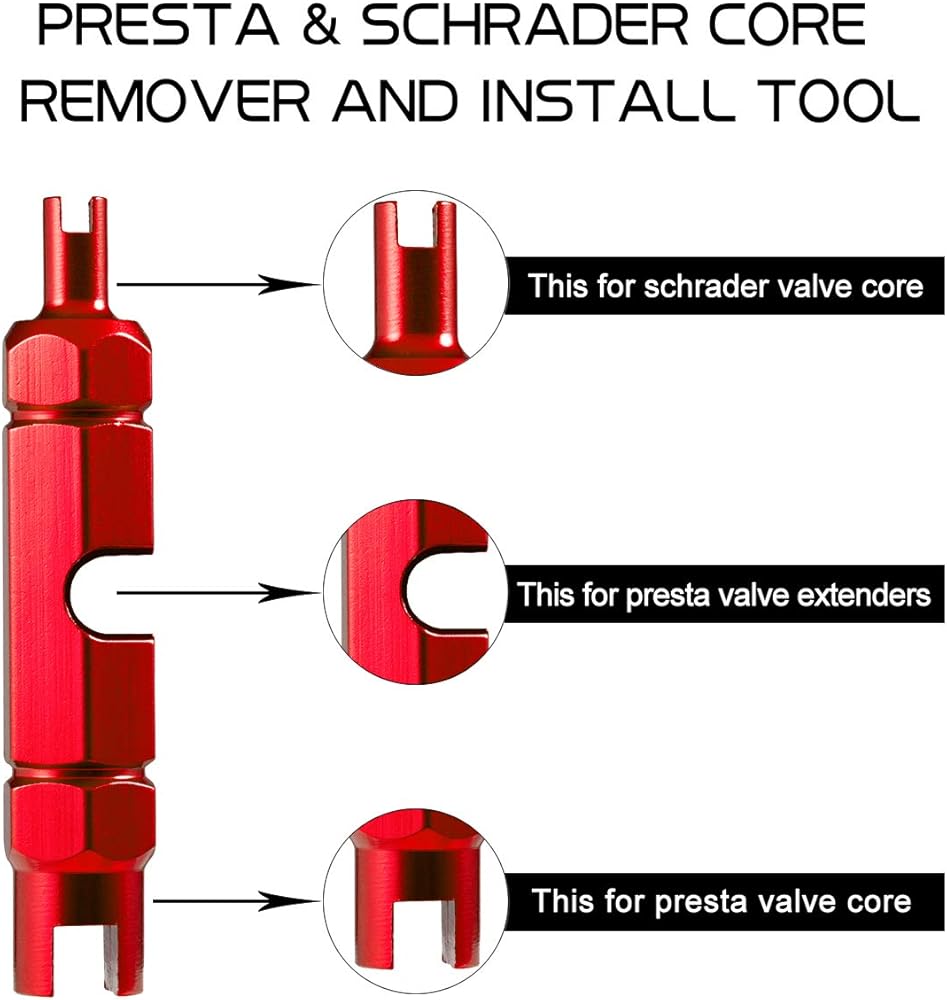 PRESTA & SCHRADER CORE REMOVER AND INSTALL TOOL

This for schrader valve core

This for presta valve extenders

This for presta valve core