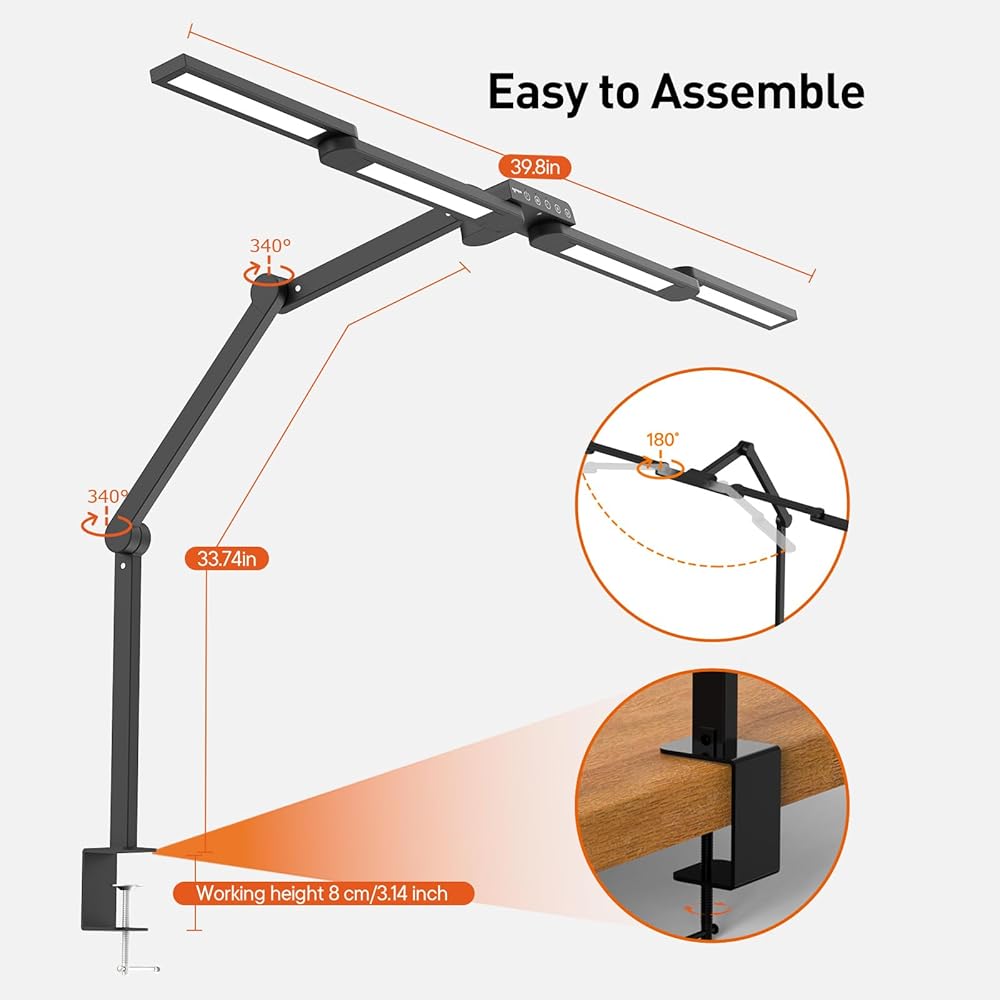 Easy to Assemble

39.8in

340°

340°

33.74in

180°

Working height 8 cm/3.14 inch