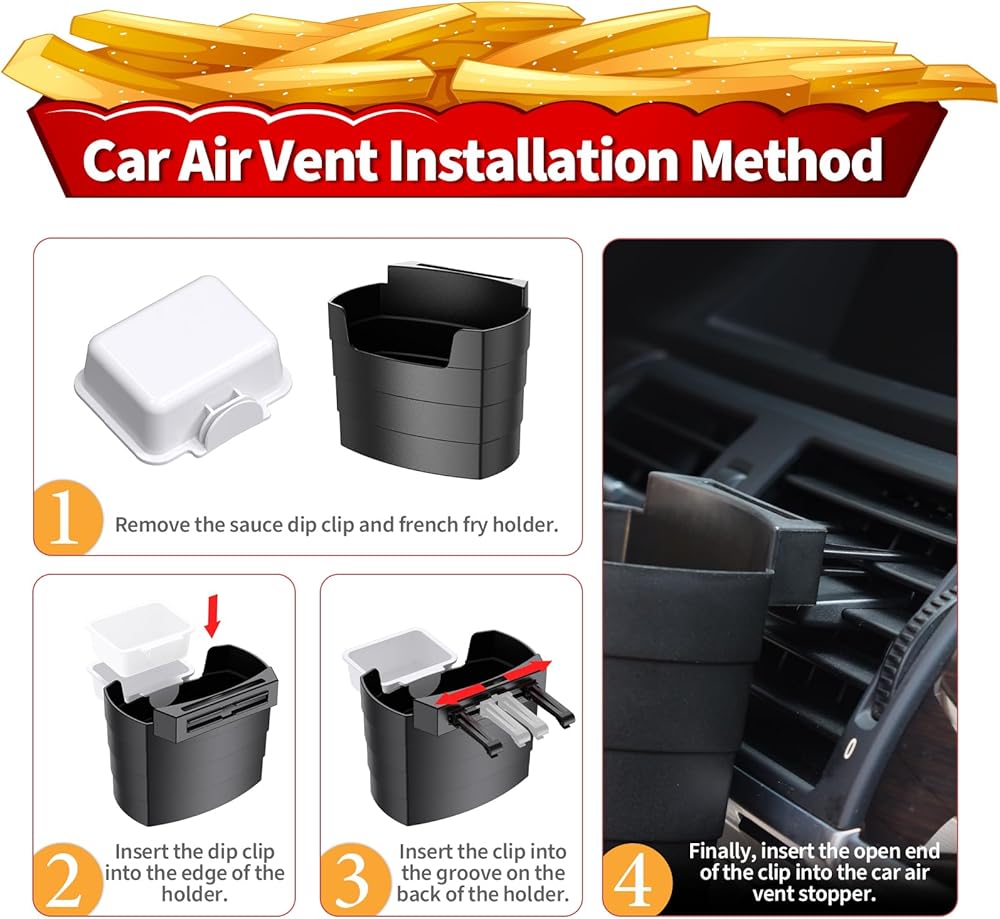 Car Air Vent Installation Method

1 Remove the sauce dip clip and french fry holder.

2 Insert the dip clip into the edge of the holder.

3 Insert the clip into the groove on the back of the holder.

4 Finally, insert the open end of the clip into the car air vent stopper.