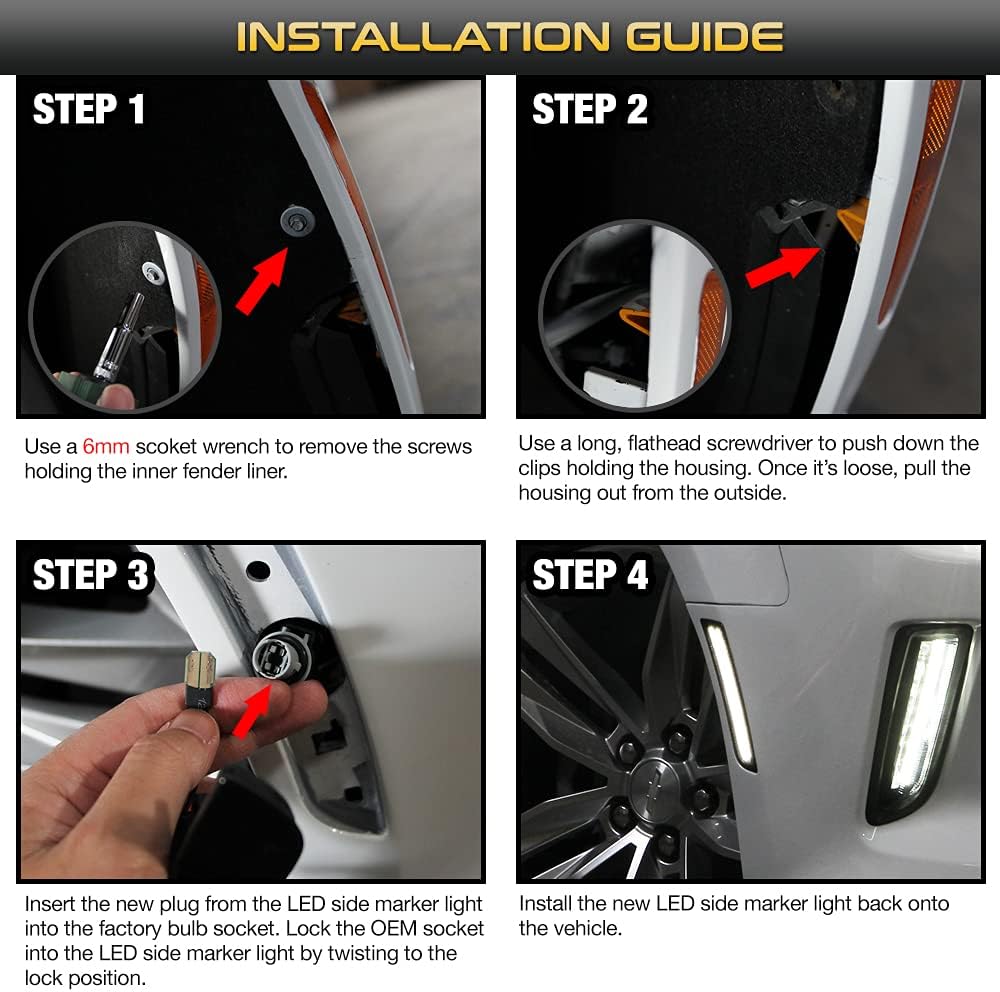 INSTALLATION GUIDE

STEP 1

Use a 6mm scoket wrench to remove the screws holding the inner fender liner.

STEP 2

Use a long, flathead screwdriver to push down the clips holding the housing. Once it's loose, pull the housing out from the outside.

STEP 3

Insert the new plug from the LED side marker light into the factory bulb socket. Lock the OEM socket into the LED side marker light by twisting to the lock position.

STEP 4

Install the new LED side marker light back onto the vehicle.