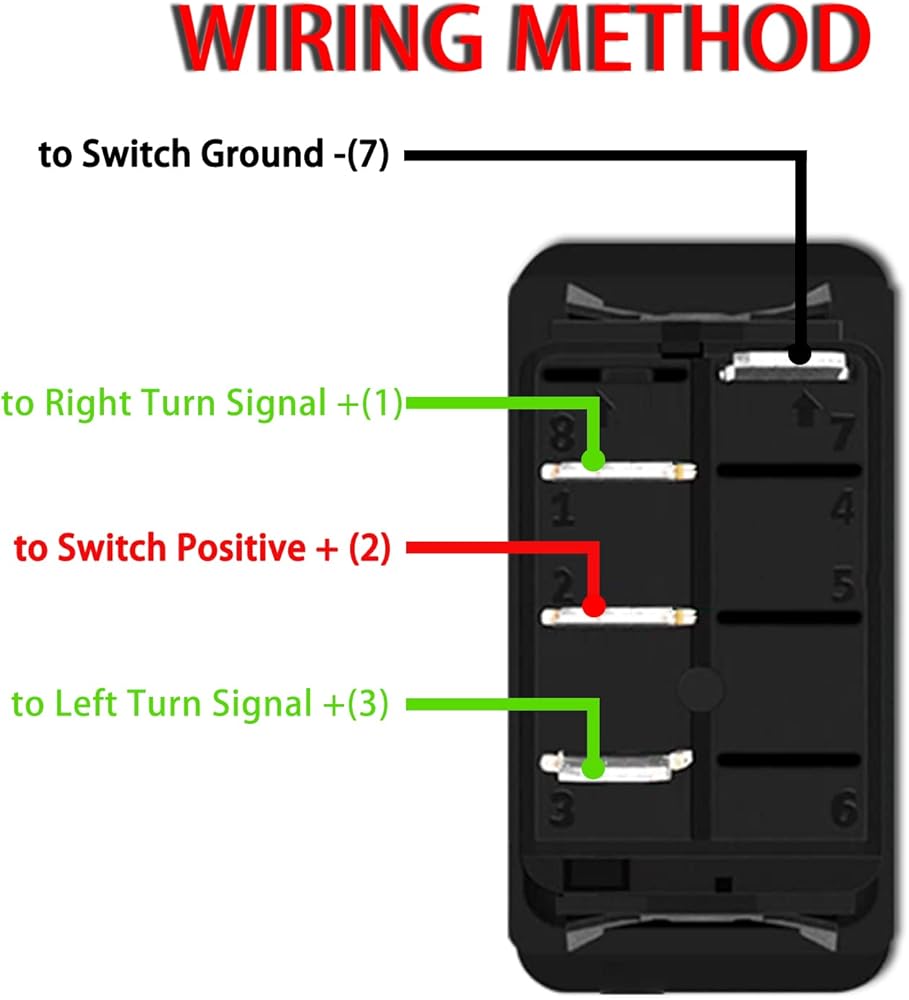 WIRING METHOD

to Switch Ground -(7)

to Right Turn Signal +(1)

to Switch Positive + (2)

to Left Turn Signal +(3)

8
7
1
4
2
5
3
6