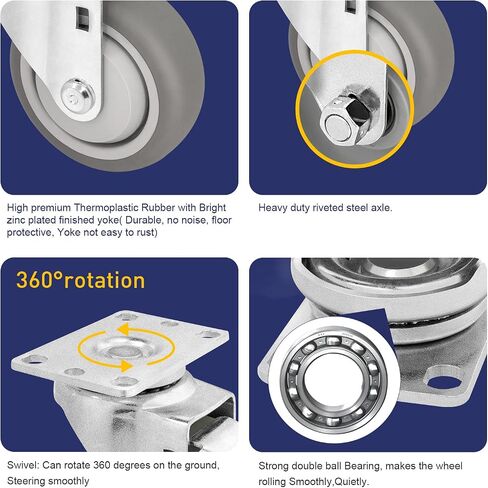 High premium Thermoplastic Rubber with Bright zinc plated finished yoke( Durable, no noise, floor protective, Yoke not easy to rust)

Heavy duty riveted steel axle.

360°rotation

Swivel: Can rotate 360 degrees on the ground, Steering smoothly

Strong double ball Bearing, makes the wheel rolling Smoothly,Quietly.