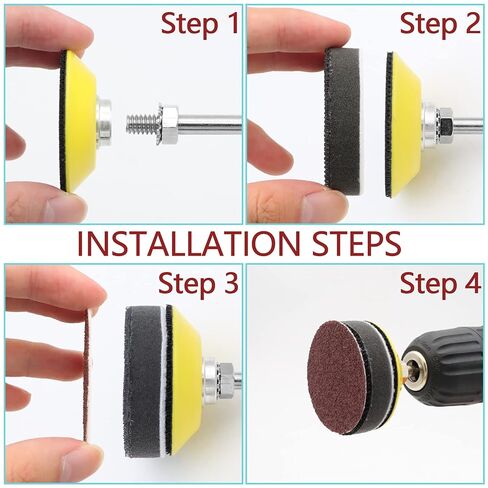 Step 1

Step 2

INSTALLATION STEPS

Step 3

Step 4