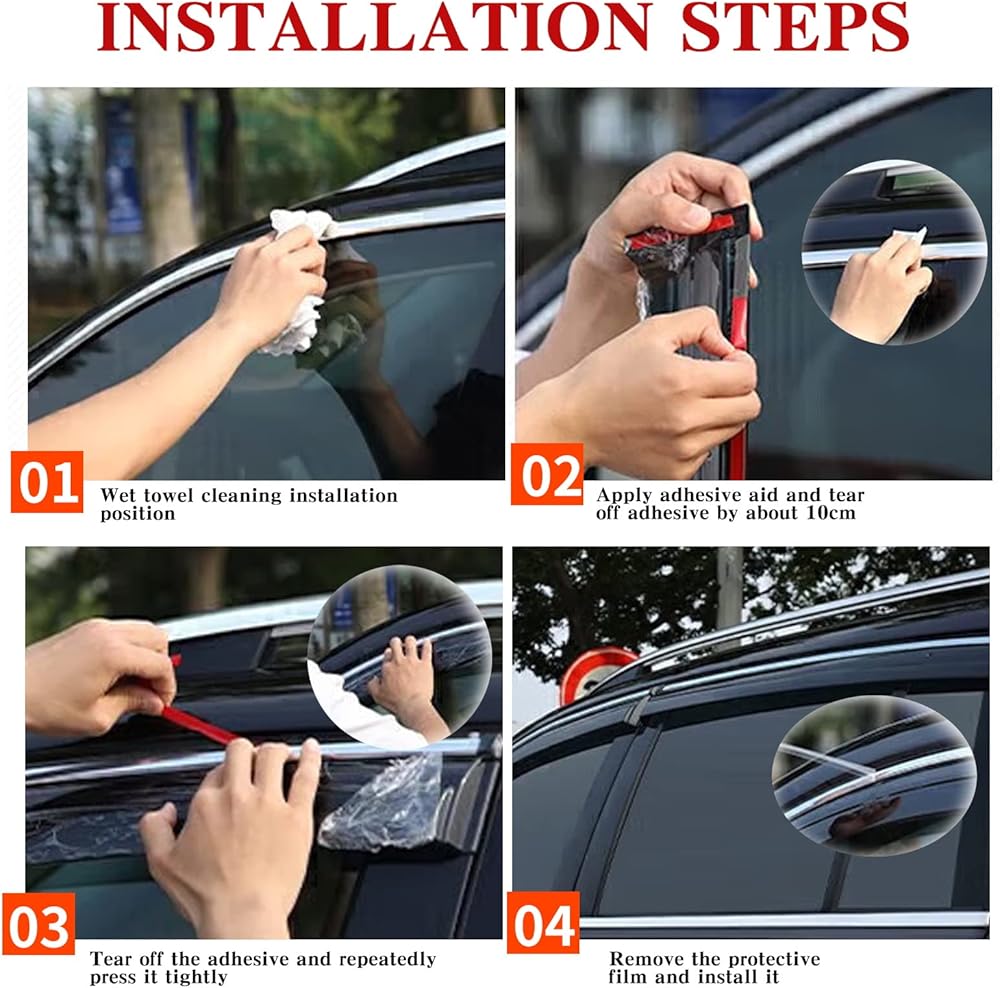 INSTALLATION STEPS

01 Wet towel cleaning installation position

02 Apply adhesive aid and tear off adhesive by about 10cm

03 Tear off the adhesive and repeatedly press it tightly

04 Remove the protective film and install it