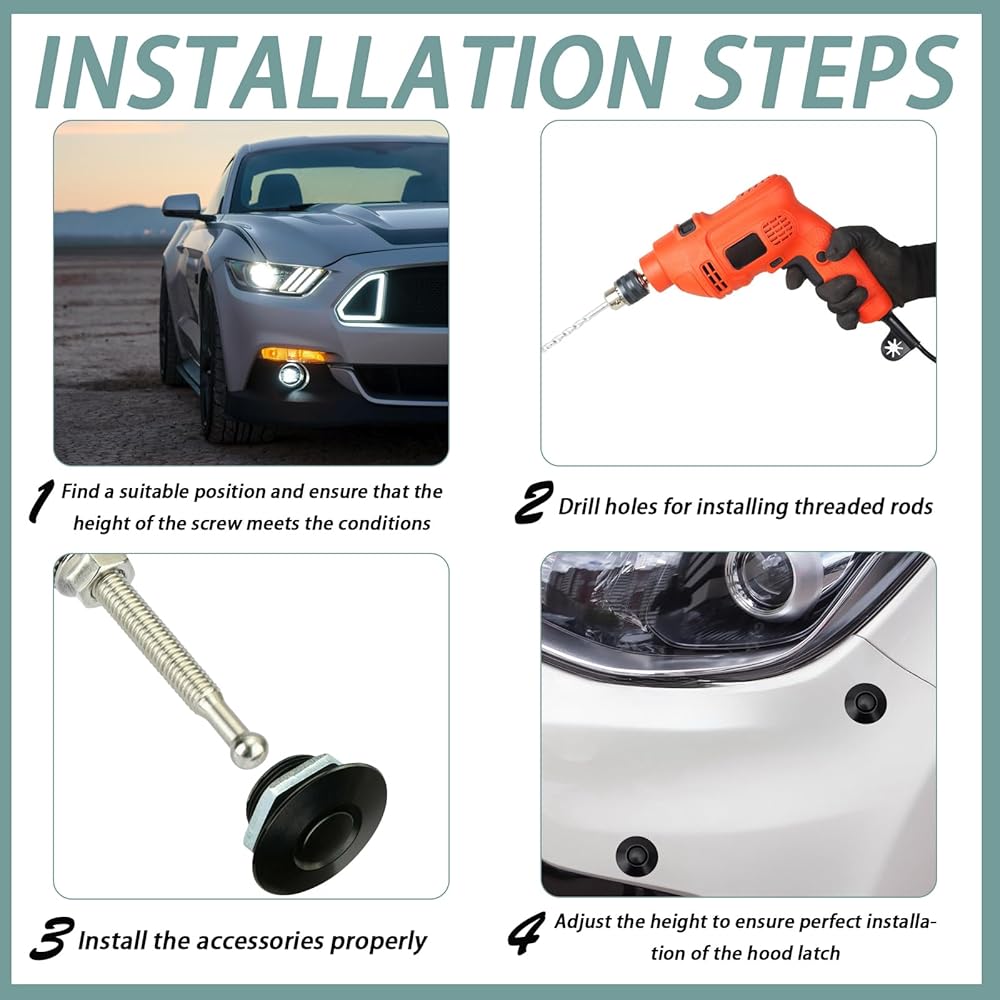 INSTALLATION STEPS

1 Find a suitable position and ensure that the height of the screw meets the conditions

2 Drill holes for installing threaded rods

3 Install the accessories properly

4 Adjust the height to ensure perfect installation of the hood latch