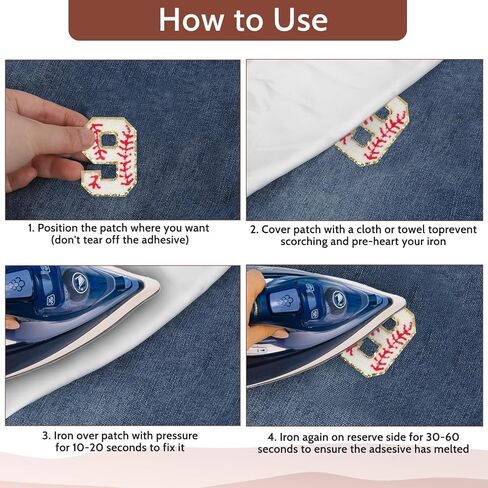 How to Use

1. Position the patch where you want (don't tear off the adhesive)

2. Cover patch with a cloth or towel toprevent scorching and pre-heart your iron

3. Iron over patch with pressure for 10-20 seconds to fix it

4. Iron again on reserve side for 30-60 seconds to ensure the adsesive has melted