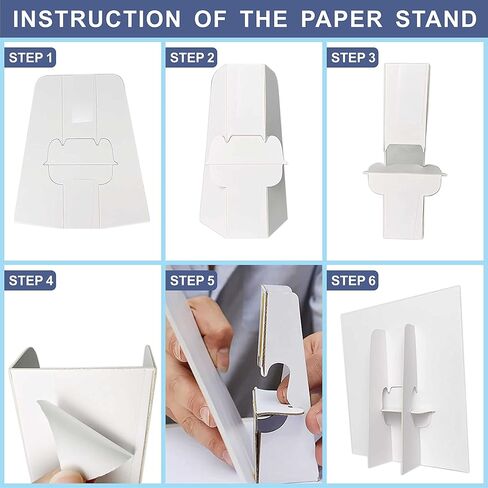 INSTRUCTION OF THE PAPER STAND

STEP 1

STEP 2

STEP 3

STEP 4

STEP 5

STEP 6