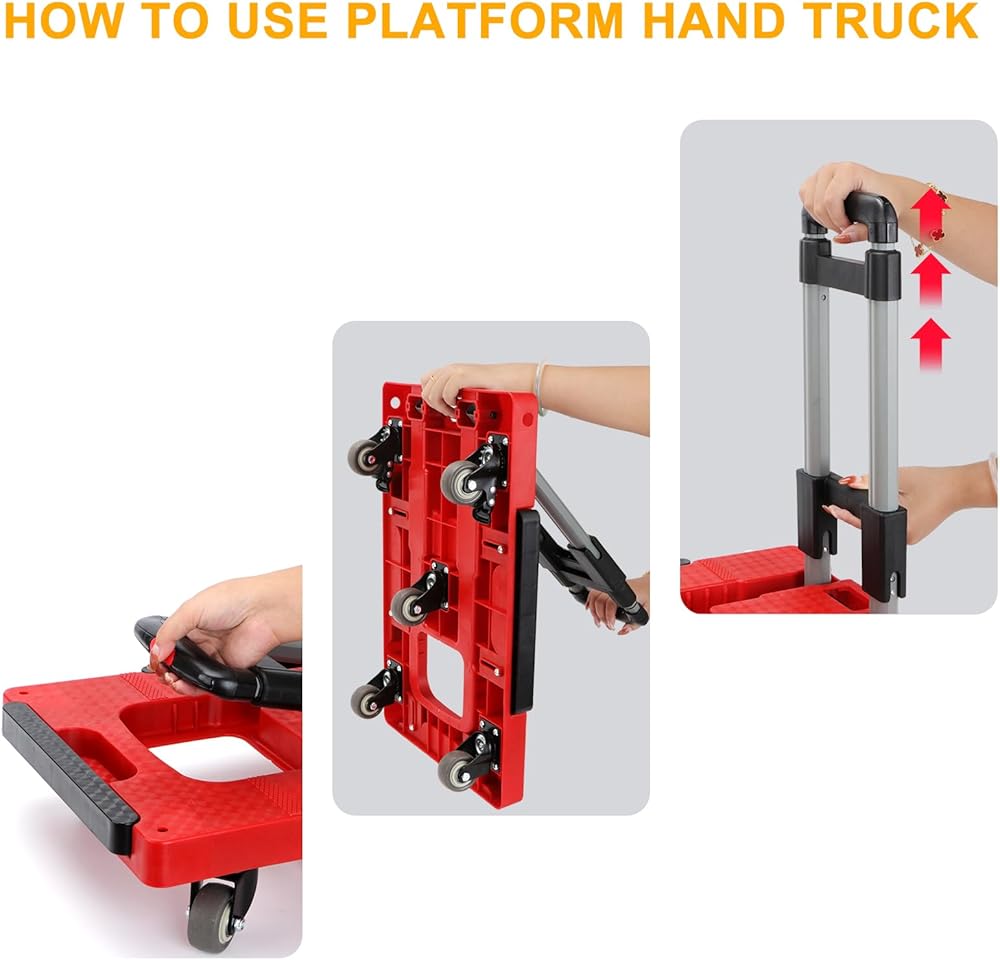 HOW TO USE PLATFORM HAND TRUCK