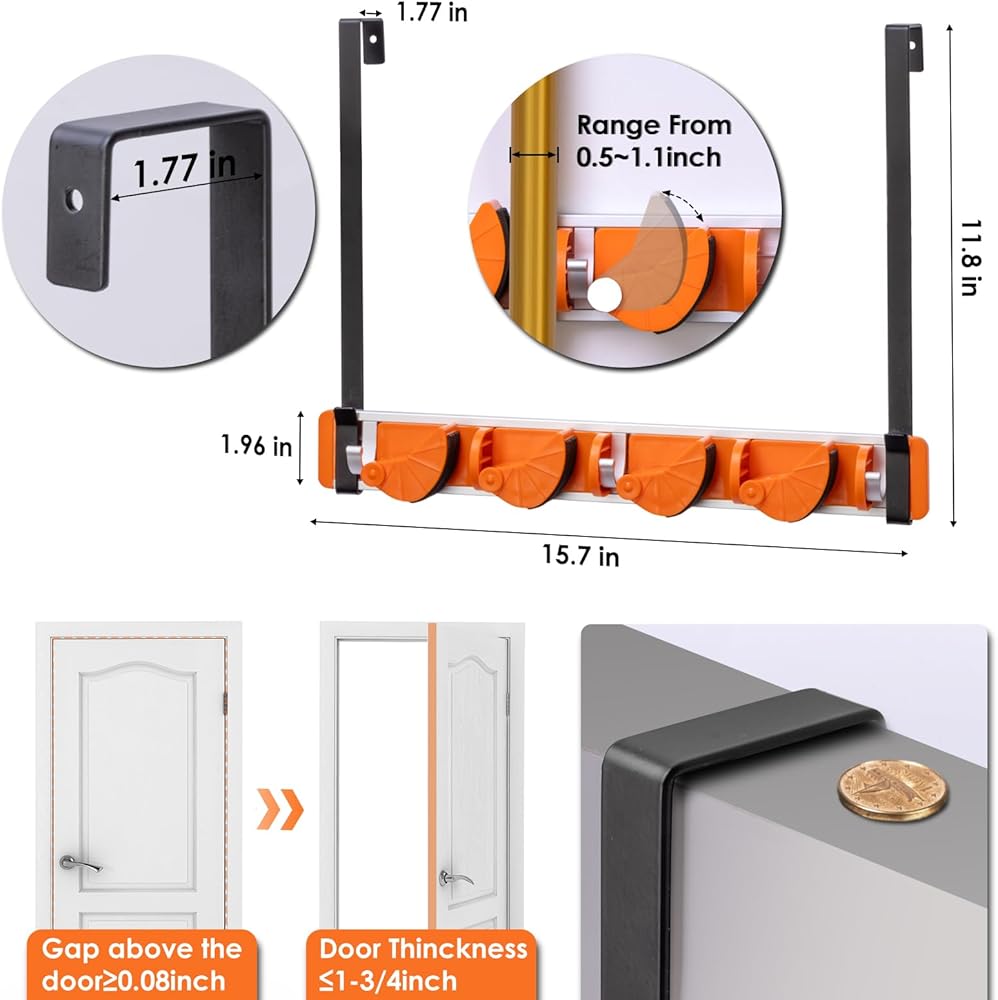 1.77 in

1.77 in

Range From 0.5~1.1inch

11.8 in

1.96 in

15.7 in

Gap above the door≥0.08inch

Door Thinckness ≤1-3/4inch