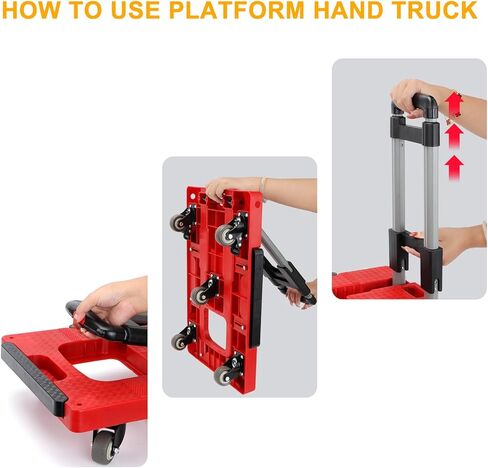 HOW TO USE PLATFORM HAND TRUCK