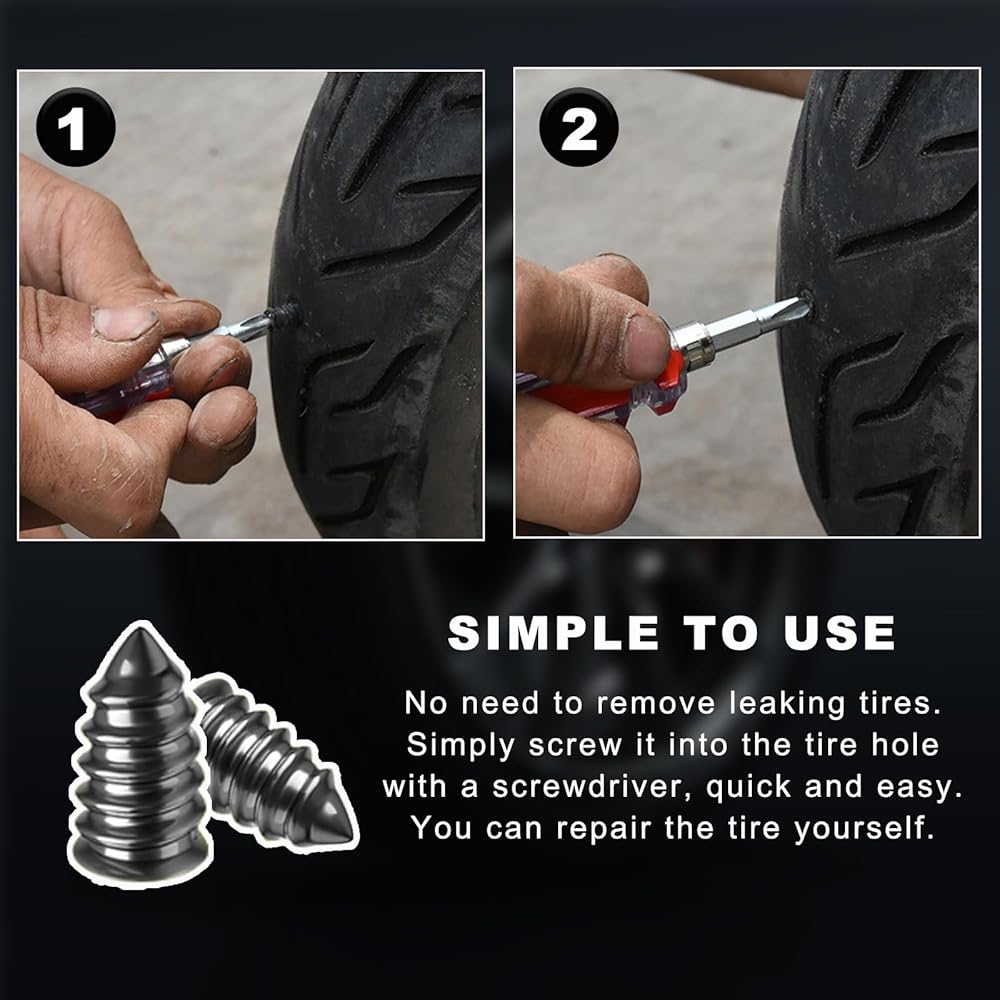 1

2

SIMPLE TO USE

No need to remove leaking tires. Simply screw it into the tire hole with a screwdriver, quick and easy. You can repair the tire yourself.