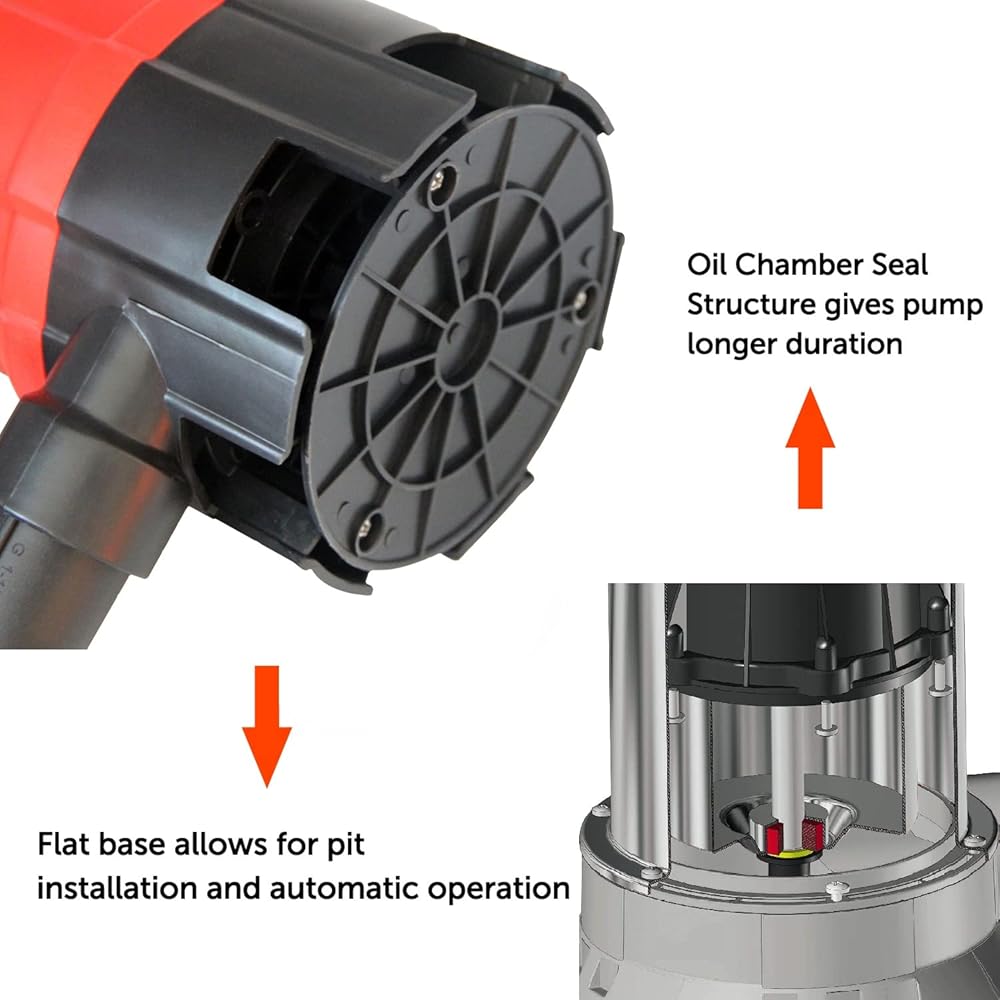 Oil Chamber Seal Structure gives pump longer duration

Flat base allows for pit installation and automatic operation