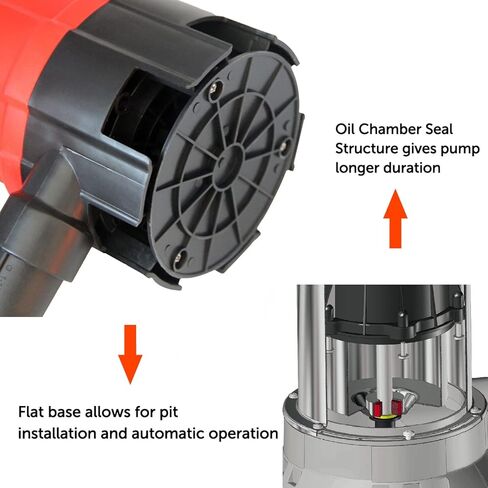 Oil Chamber Seal Structure gives pump longer duration

Flat base allows for pit installation and automatic operation