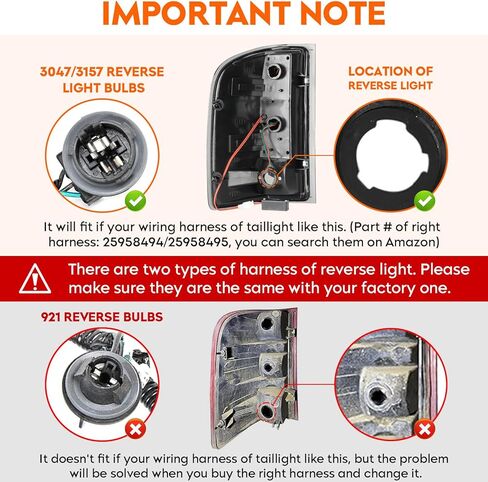 IMPORTANT NOTE

3047/3157 REVERSE LIGHT BULBS

LOCATION OF REVERSE LIGHT

It will fit if your wiring harness of taillight like this. (Part # of right harness: 25958494/25958495, you can search them on Amazon)

There are two types of harness of reverse light. Please make sure they are the same with your factory one.

921 REVERSE BULBS

It doesn't fit if your wiring harness of taillight like this, but the problem will be solved when you buy the right harness and change it.