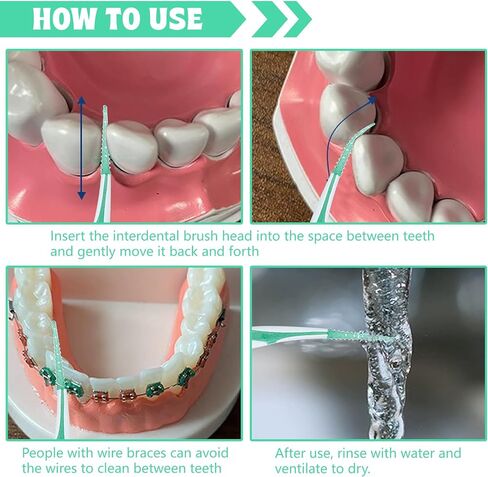 HOW TO USE

Insert the interdental brush head into the space between teeth and gently move it back and forth

People with wire braces can avoid the wires to clean between teeth

After use, rinse with water and ventilate to dry.