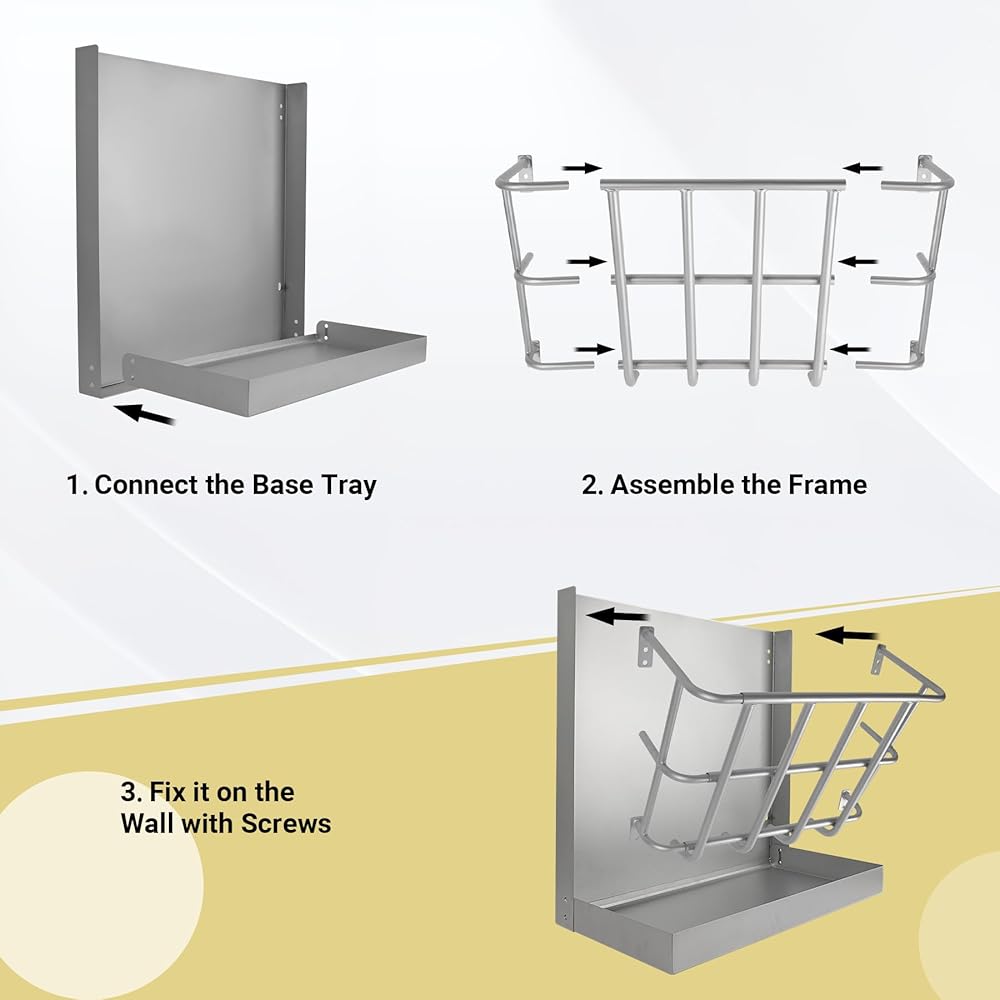 1. Connect the Base Tray

2. Assemble the Frame

3. Fix it on the Wall with Screws