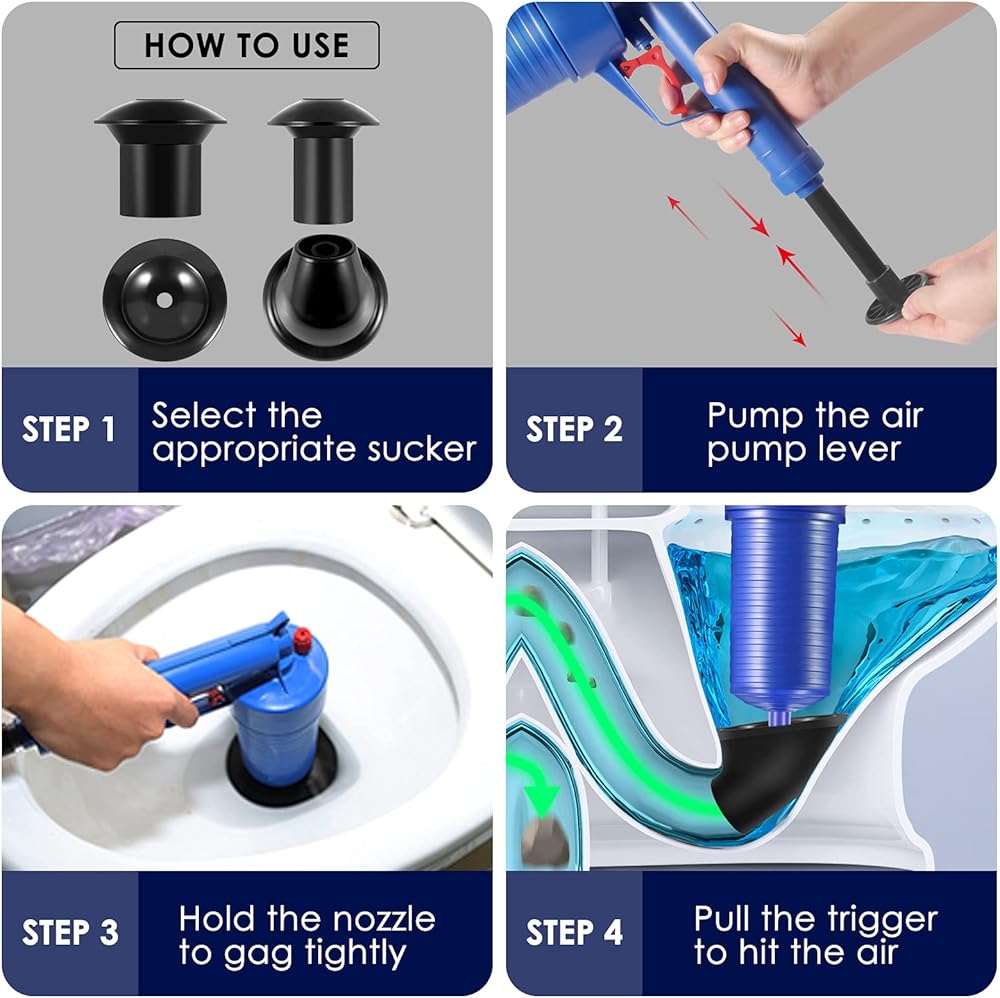 HOW TO USE

STEP 1
Select the appropriate sucker

STEP 2
Pump the air pump lever

STEP 3
Hold the nozzle to gag tightly

STEP 4
Pull the trigger to hit the air