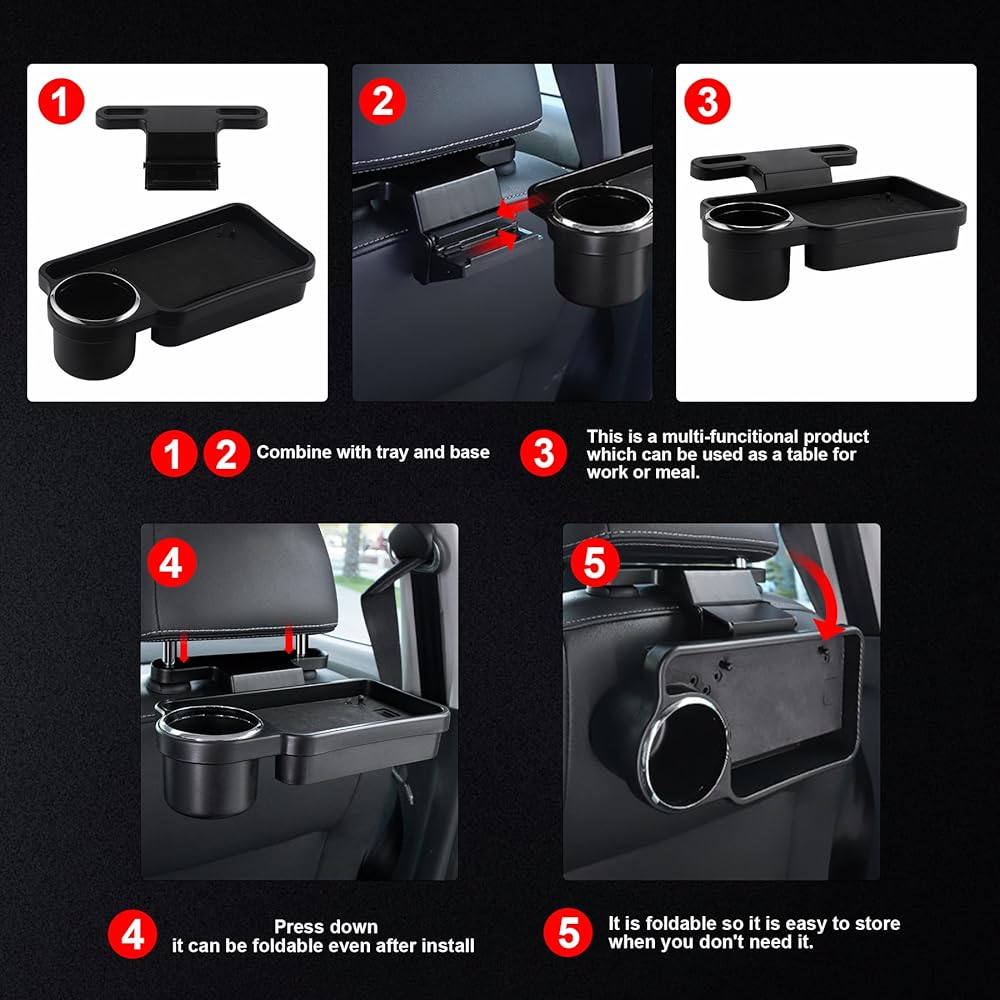 1

2

3

1 2 Combine with tray and base

3 This is a multi-funcitional product which can be used as a table for work or meal.

4

5

4 Press down
it can be foldable even after install

5 It is foldable so it is easy to store when you don't need it.