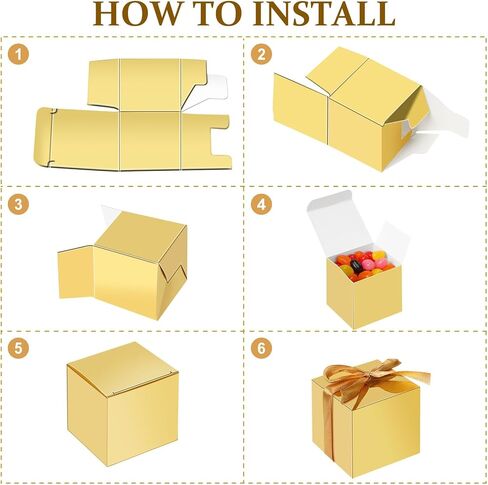 HOW TO INSTALL

1

2

3

4

5

6