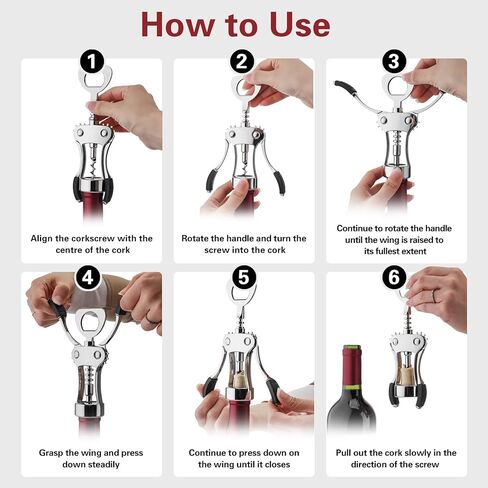 How to Use

1

Align the corkscrew with the centre of the cork

2

Rotate the handle and turn the screw into the cork

3

Continue to rotate the handle until the wing is raised to its fullest extent

4

Grasp the wing and press down steadily

5

Continue to press down on the wing until it closes

6

Pull out the cork slowly in the direction of the screw