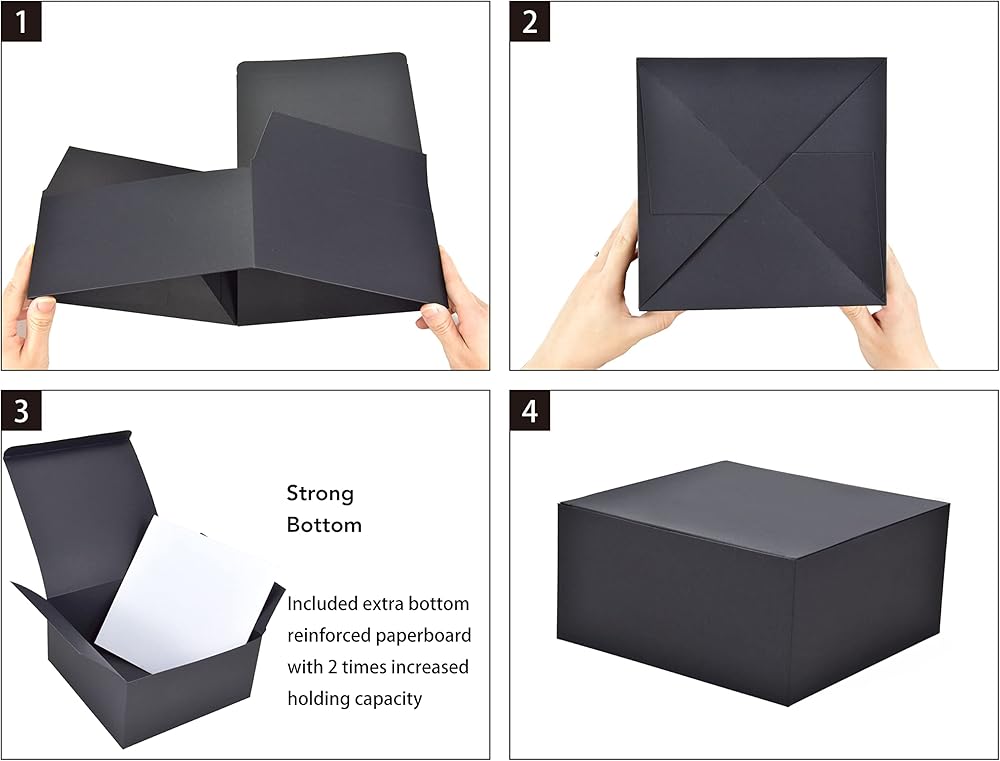 1

2

3

Strong Bottom

Included extra bottom reinforced paperboard with 2 times increased holding capacity

4