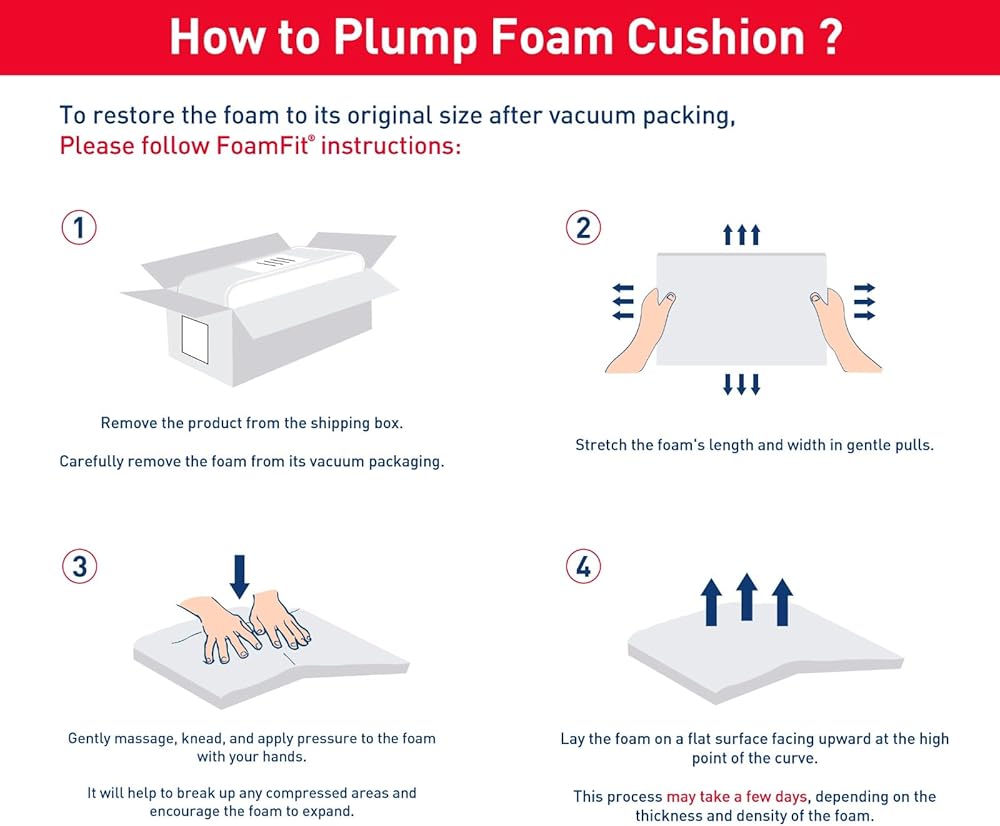 How to Plump Foam Cushion ?

To restore the foam to its original size after vacuum packing,
Please follow FoamFit® instructions:

1

Remove the product from the shipping box.

Carefully remove the foam from its vacuum packaging.

2

Stretch the foam's length and width in gentle pulls.

3

Gently massage, knead, and apply pressure to the foam with your hands.

It will help to break up any compressed areas and encourage the foam to expand.

4

Lay the foam on a flat surface facing upward at the high point of the curve.

This process may take a few days, depending on the thickness and density of the foam.