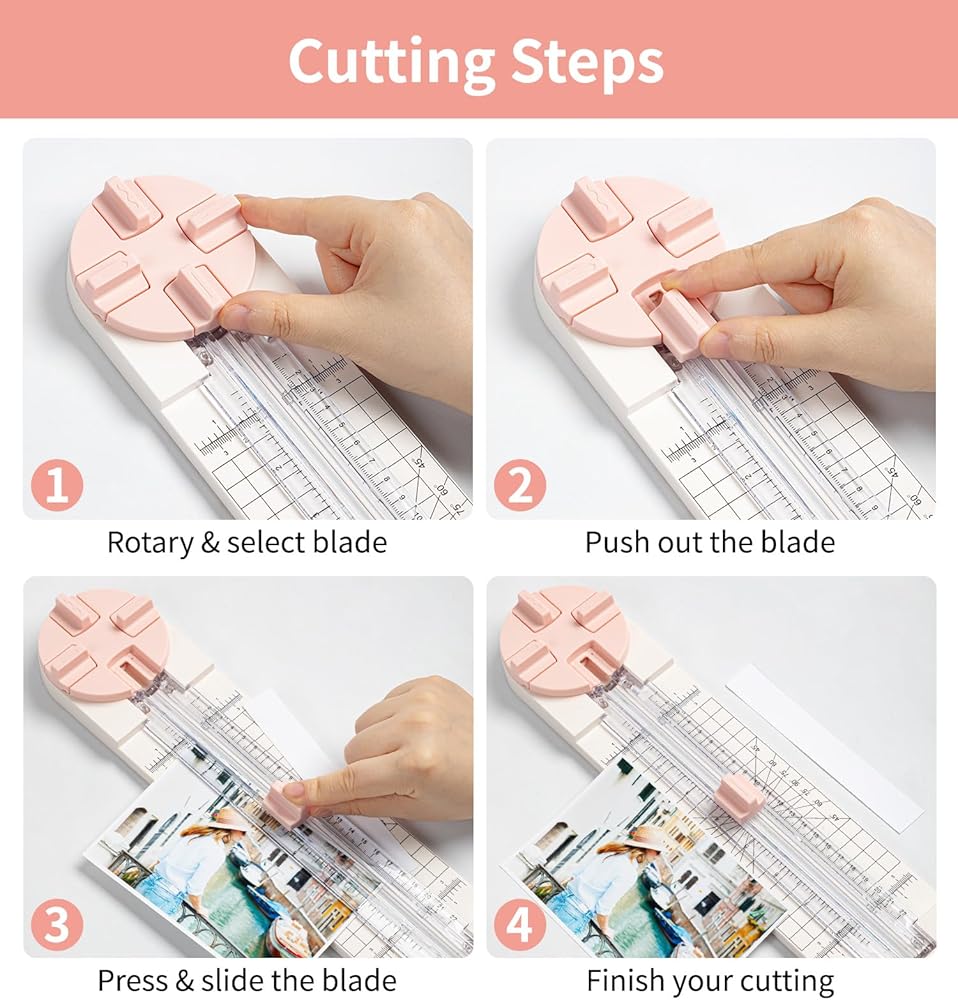 Cutting Steps

1

Rotary & select blade

2

Push out the blade

3

Press & slide the blade

4

Finish your cutting