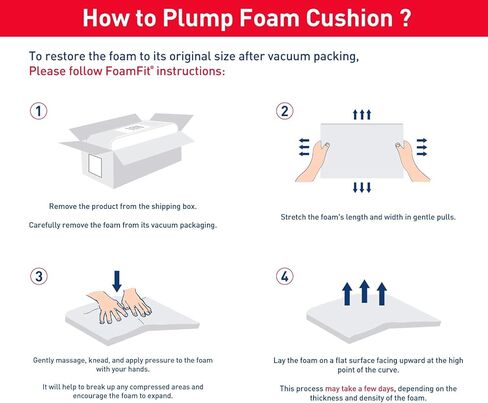 How to Plump Foam Cushion ?

To restore the foam to its original size after vacuum packing,
Please follow FoamFit® instructions:

1

Remove the product from the shipping box.

Carefully remove the foam from its vacuum packaging.

2

Stretch the foam's length and width in gentle pulls.

3

Gently massage, knead, and apply pressure to the foam with your hands.

It will help to break up any compressed areas and encourage the foam to expand.

4

Lay the foam on a flat surface facing upward at the high point of the curve.

This process may take a few days, depending on the thickness and density of the foam.