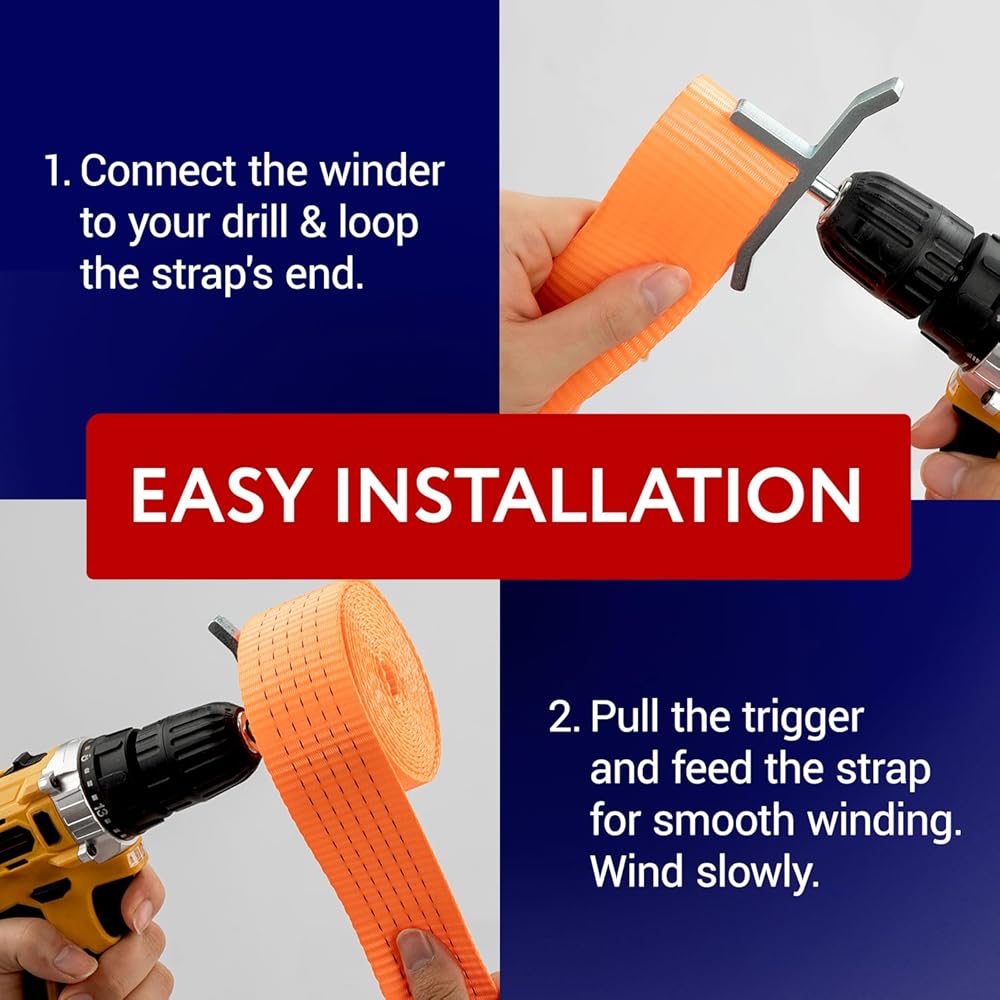 1. Connect the winder to your drill & loop the strap's end.

EASY INSTALLATION

2. Pull the trigger and feed the strap for smooth winding. Wind slowly.