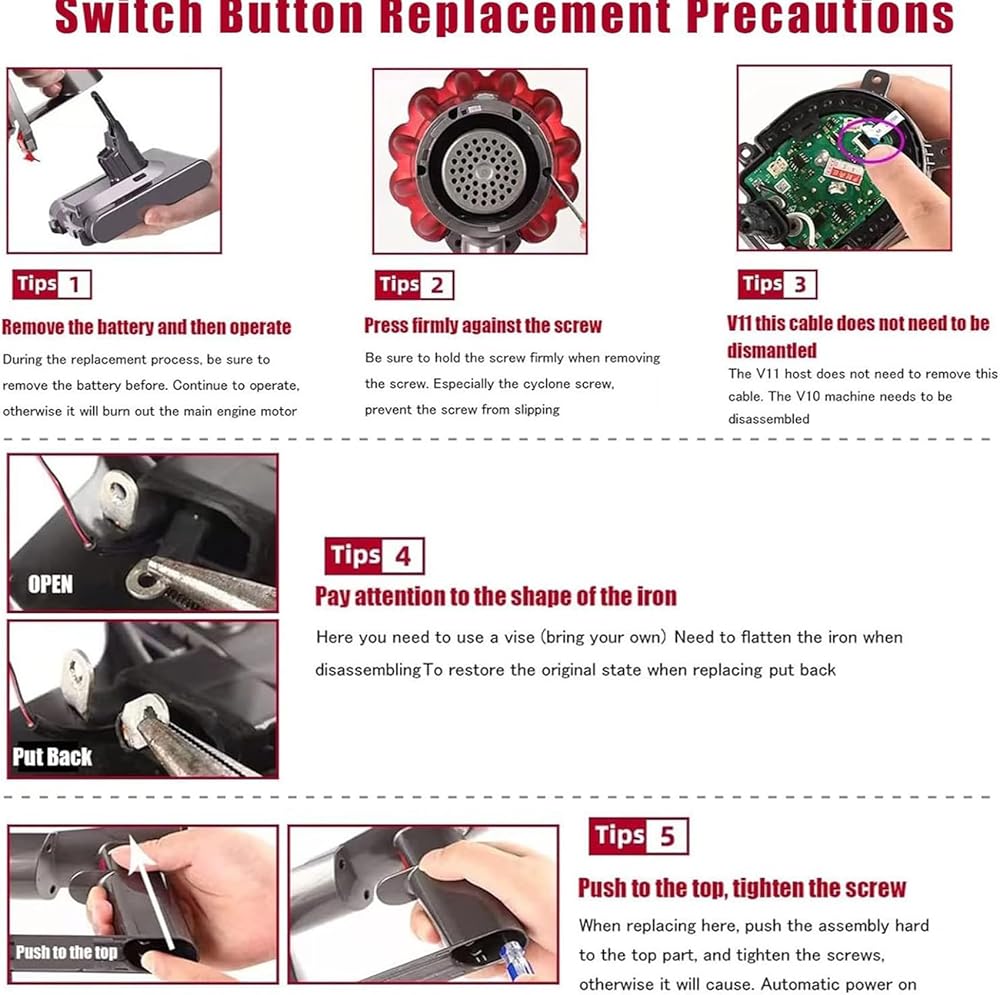 Switch Button Replacement Precautions

Tips 1

Remove the battery and then operate

During the replacement process, be sure to remove the battery before. Continue to operate, otherwise it will burn out the main engine motor

Tips 2

Press firmly against the screw

Be sure to hold the screw firmly when removing the screw. Especially the cyclone screw, prevent the screw from slipping

Tips 3

V11 this cable does not need to be dismantled

The V11 host does not need to remove this cable. The V10 machine needs to be disassembled

OPEN

Put Back

Tips 4

Pay attention to the shape of the iron

Here you need to use a vise (bring your own) Need to flatten the iron when disassemblingTo restore the original state when replacing put back

Push to the top

Tips 5

Push to the top, tighten the screw

When replacing here, push the assembly hard to the top part, and tighten the screws, otherwise it will cause. Automatic power on