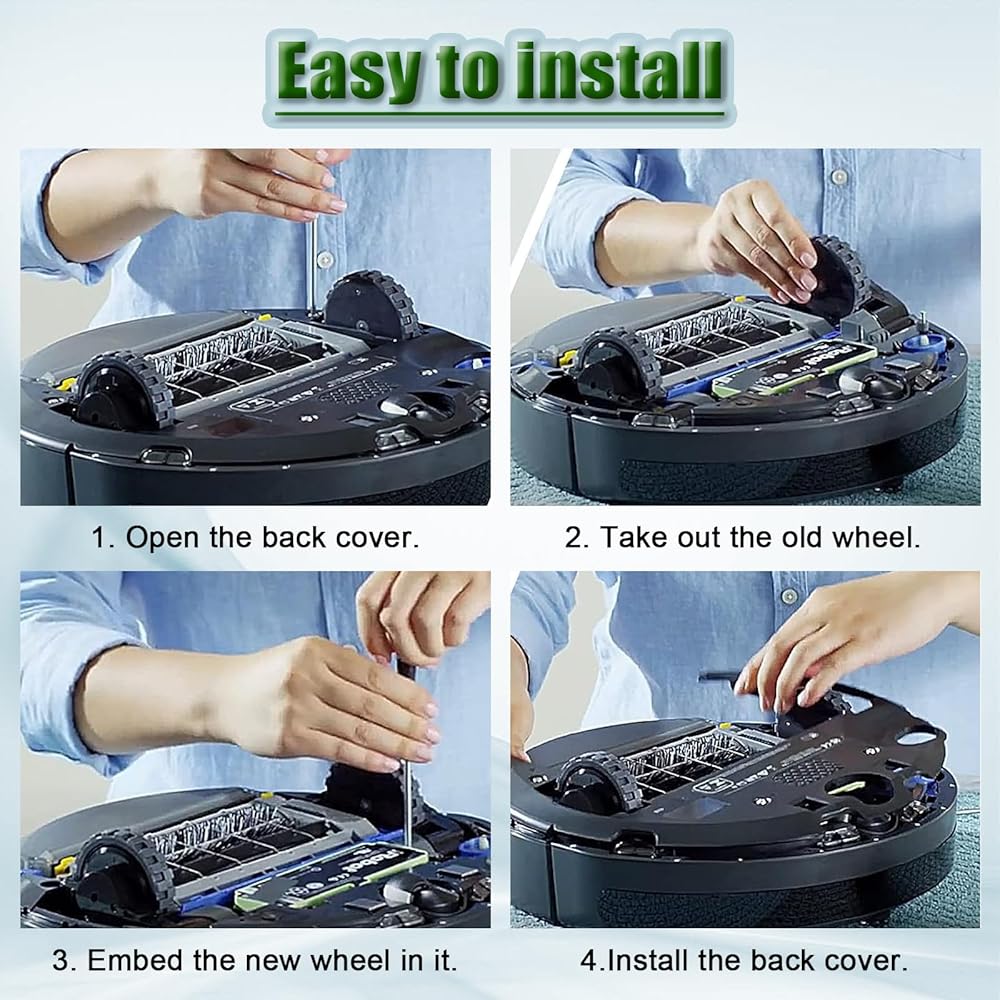 Easy to install

1. Open the back cover.

2. Take out the old wheel.

3. Embed the new wheel in it.

4.Install the back cover.