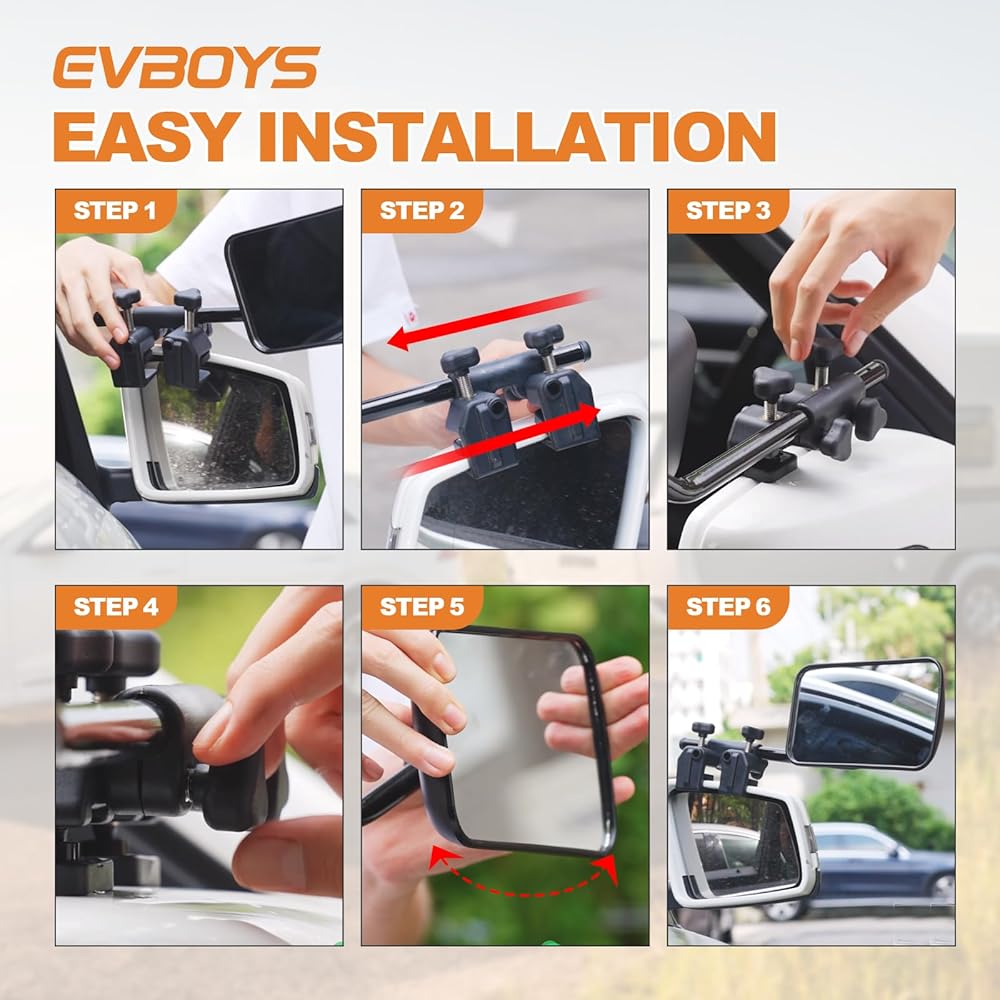 EVBOYS
EASY INSTALLATION

STEP 1

STEP 2

STEP 3

STEP 4

STEP 5

STEP 6