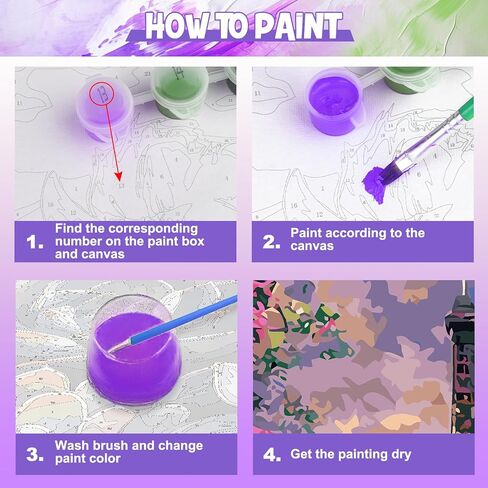 HOW TO PAINT

13

13

1. Find the corresponding number on the paint box and canvas

2. Paint according to the canvas

3. Wash brush and change paint color

4. Get the painting dry