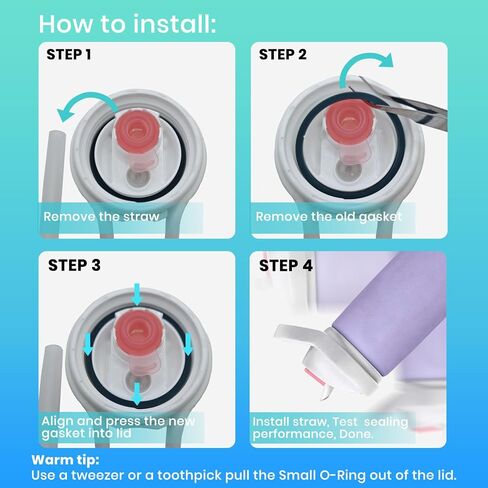 How to install:

STEP 1

Remove the straw

STEP 2

Remove the old gasket

STEP 3

Align and press the new gasket into lid

STEP 4

Install straw, Test sealing performance, Done.

Warm tip:
Use a tweezer or a toothpick pull the Small O-Ring out of the lid.