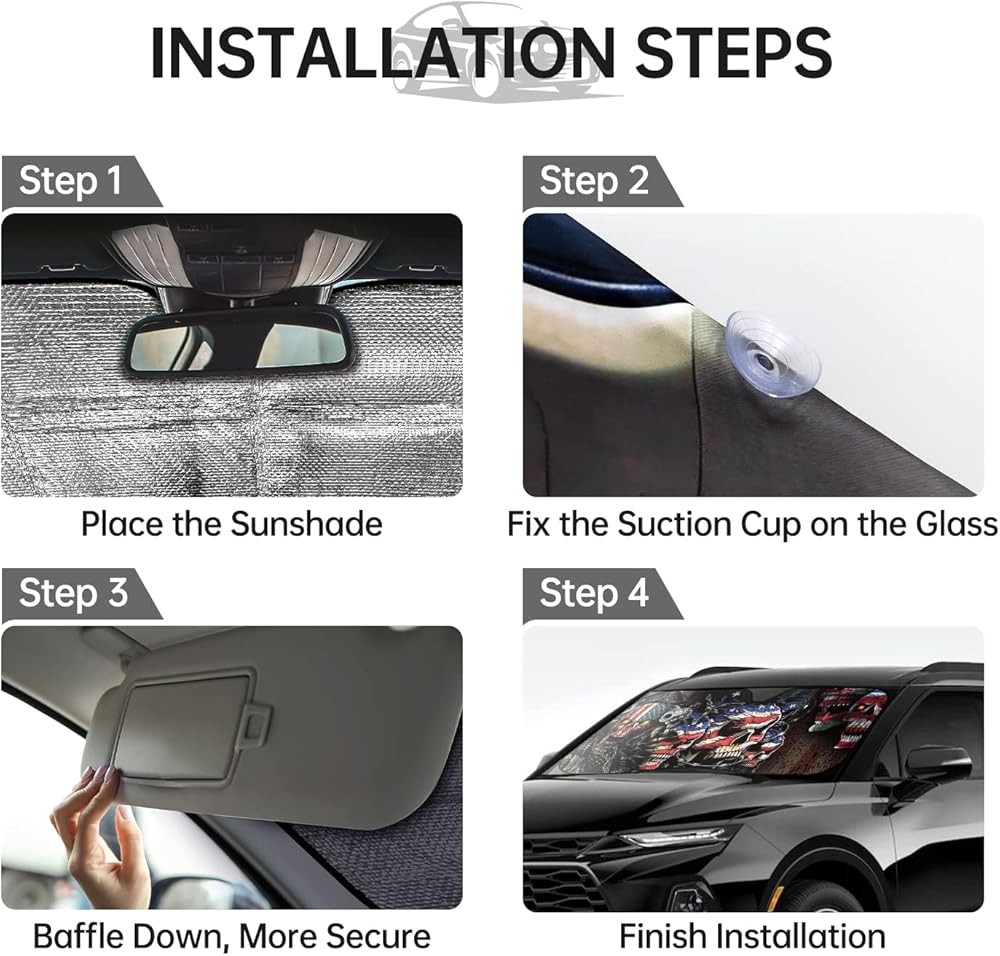 INSTALLATION STEPS

Step 1

Place the Sunshade

Step 2

Fix the Suction Cup on the Glass

Step 3

Baffle Down, More Secure

Step 4

Finish Installation