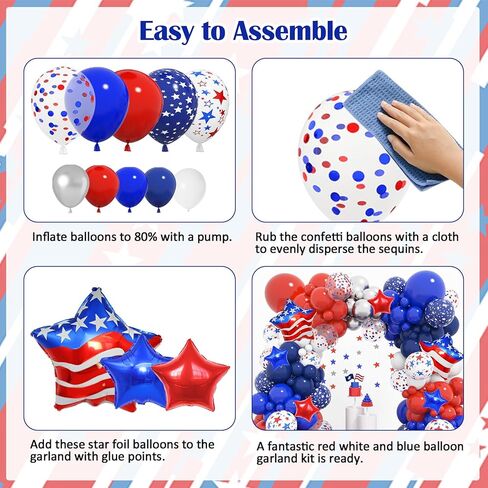 Easy to Assemble

Inflate balloons to 80% with a pump.

Rub the confetti balloons with a cloth to evenly disperse the sequins.

Add these star foil balloons to the garland with glue points.

A fantastic red white and blue balloon garland kit is ready.